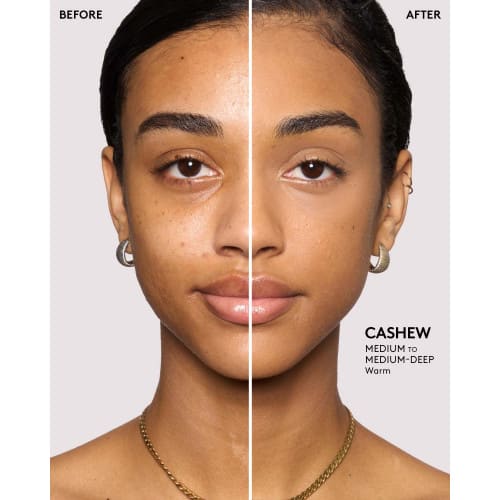 BEFORE

AFTER

CASHEW
MEDIUM TO
MEDIUM-DEEP
Warm